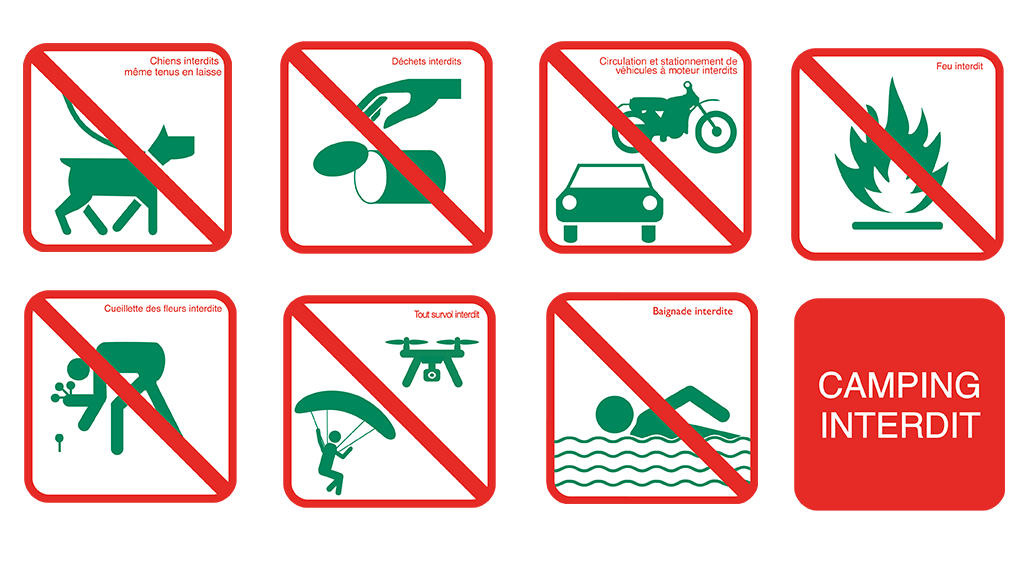 Chiens interdits
même tenus en laisse

Déchets interdits

Circulation et stationnement de véhicules à moteur interdits

Feu interdit

Cueillette des fleurs interdite

Tout survol interdit

Baignade interdite

CAMPING
INTERDIT