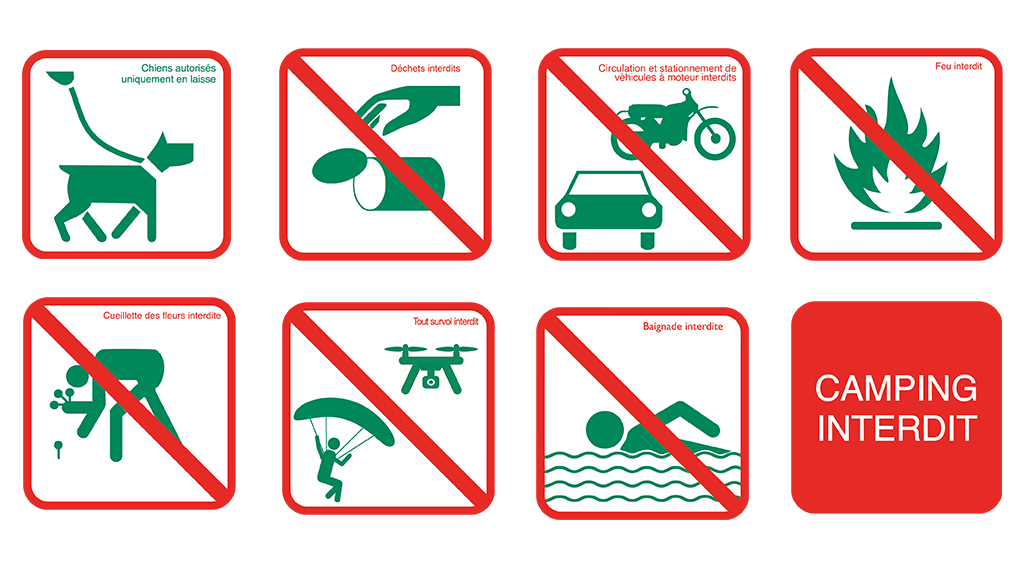 Chiens autorisés uniquement en laisse

Déchets interdits

Circulation et stationnement de véhicules à moteur interdits

Feu interdit

Cueillette des fleurs interdite

Tout survol interdit

Baignade interdite

CAMPING INTERDIT