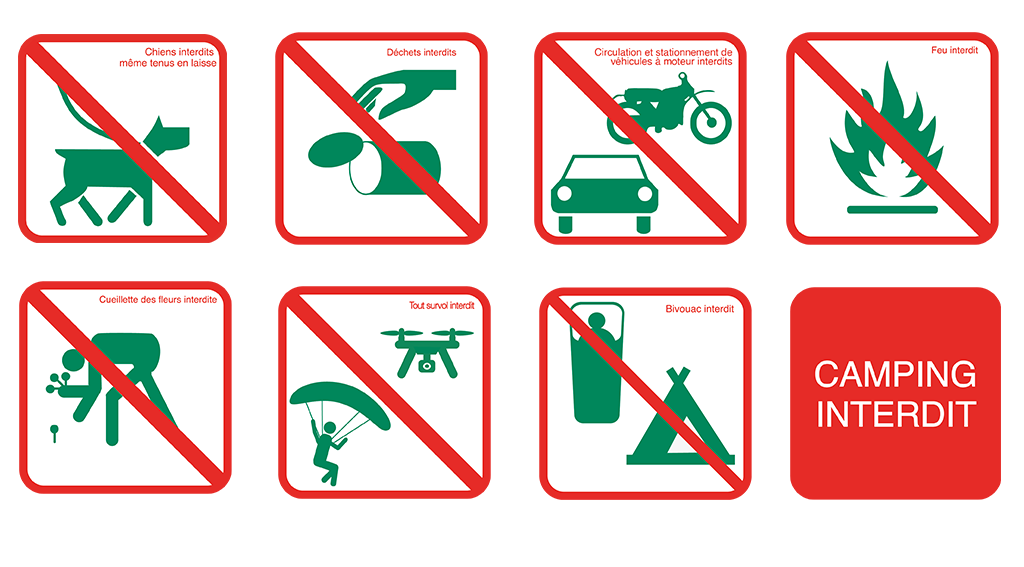 Chiens interdits même tenus en laisse

Déchets interdits

Circulation et stationnement de véhicules à moteur interdits

Feu interdit

Cueillette des fleurs interdite

Tout survol interdit

Bivouac interdit

CAMPING INTERDIT