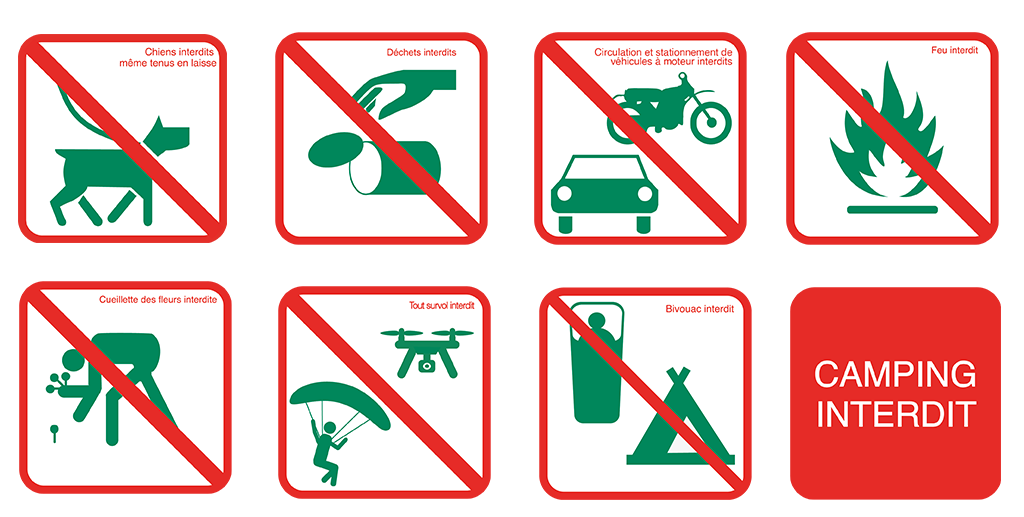 Chiens interdits même tenus en laisse

Déchets interdits

Circulation et stationnement de véhicules à moteur interdits

Feu interdit

Cueillette des fleurs interdite

Tout survol interdit

Bivouac interdit

CAMPING INTERDIT