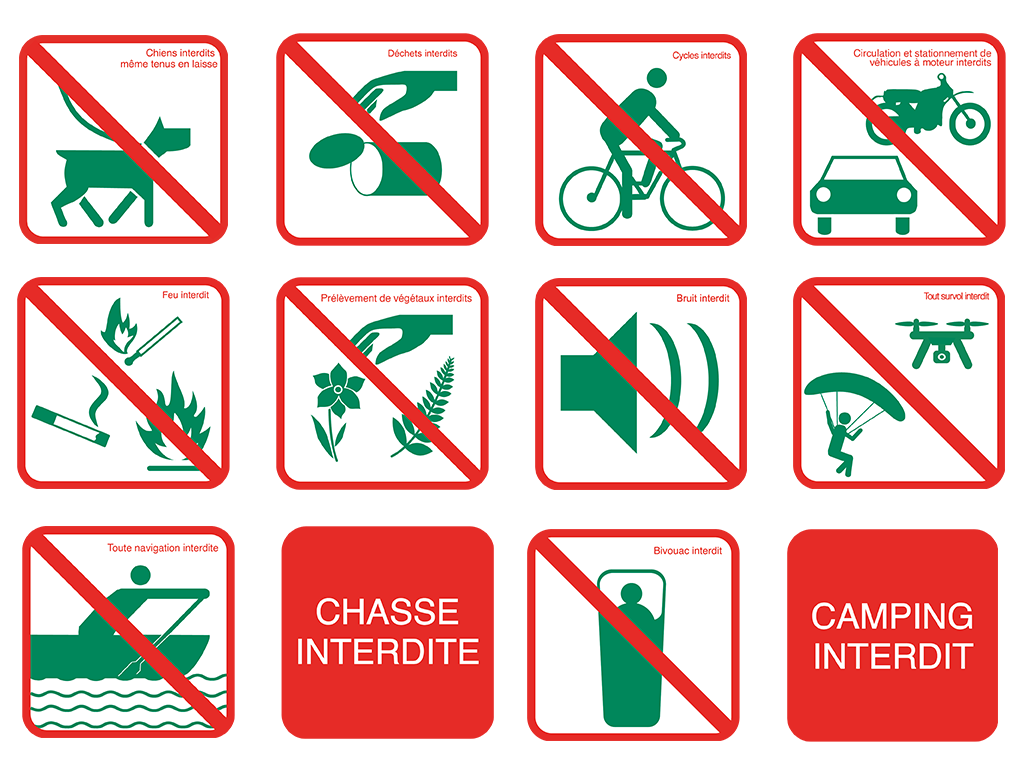 Chiens interdits même tenus en laisse

Déchets interdits

Cycles interdits

Circulation et stationnement de véhicules à moteur interdits

Feu interdit

Prélèvement de végétaux interdits

Bruit interdit

Tout survol interdit

Toute navigation interdite

CHASSE INTERDITE

Bivouac interdit

CAMPING INTERDIT